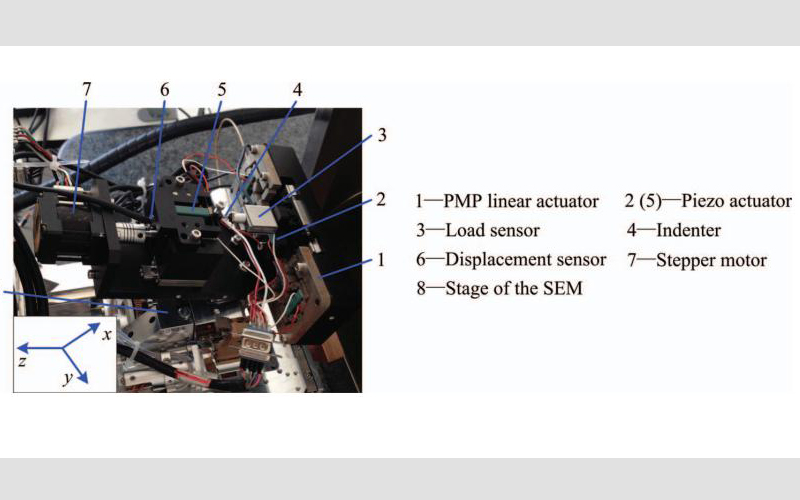 7 6 5 4 3 2 1

$x$ $z$ $y$

1—PMP linear actuator 2 (5)—Piezo actuator
3—Load sensor 4—Indenter
6—Displacement sensor 7—Stepper motor
8—Stage of the SEM