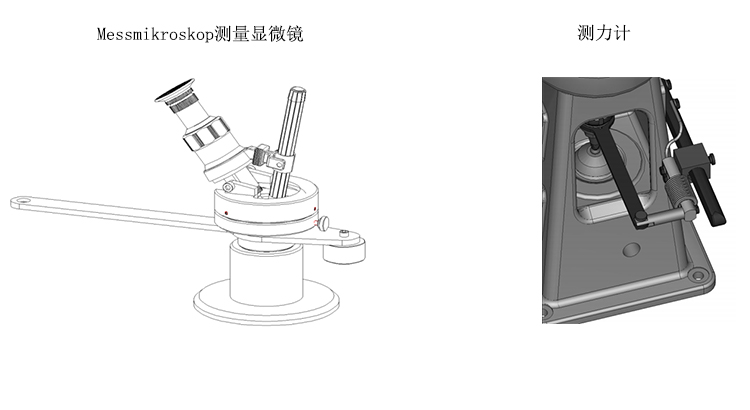 Messmikroskop测量显微镜

测力计